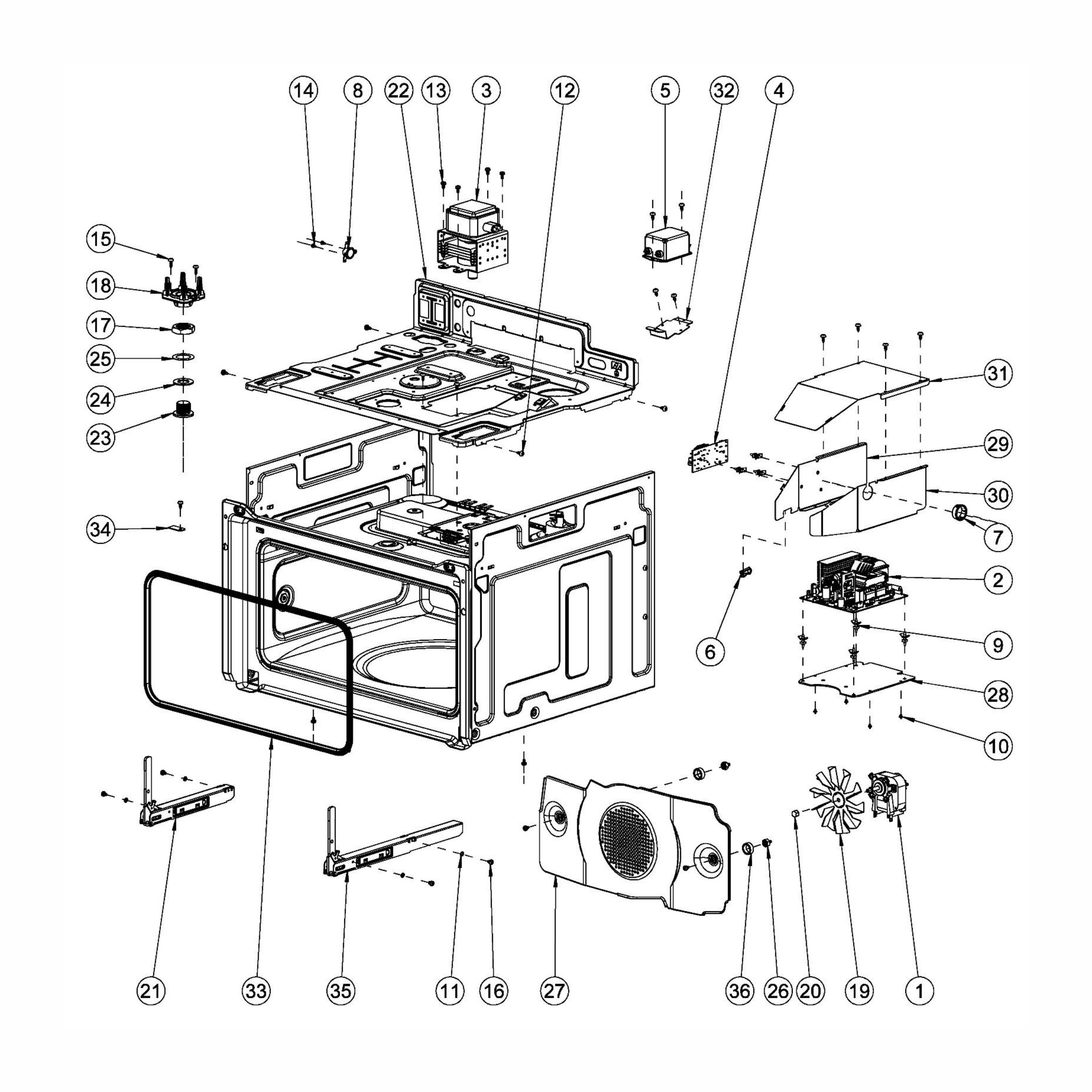 14 8 22 13 3 12 5 32 4

15
18
17
25
24
23
34

31
29
30
7
2
6
9
28
10

21 33 35 11 16 27 36 26 20 19 1