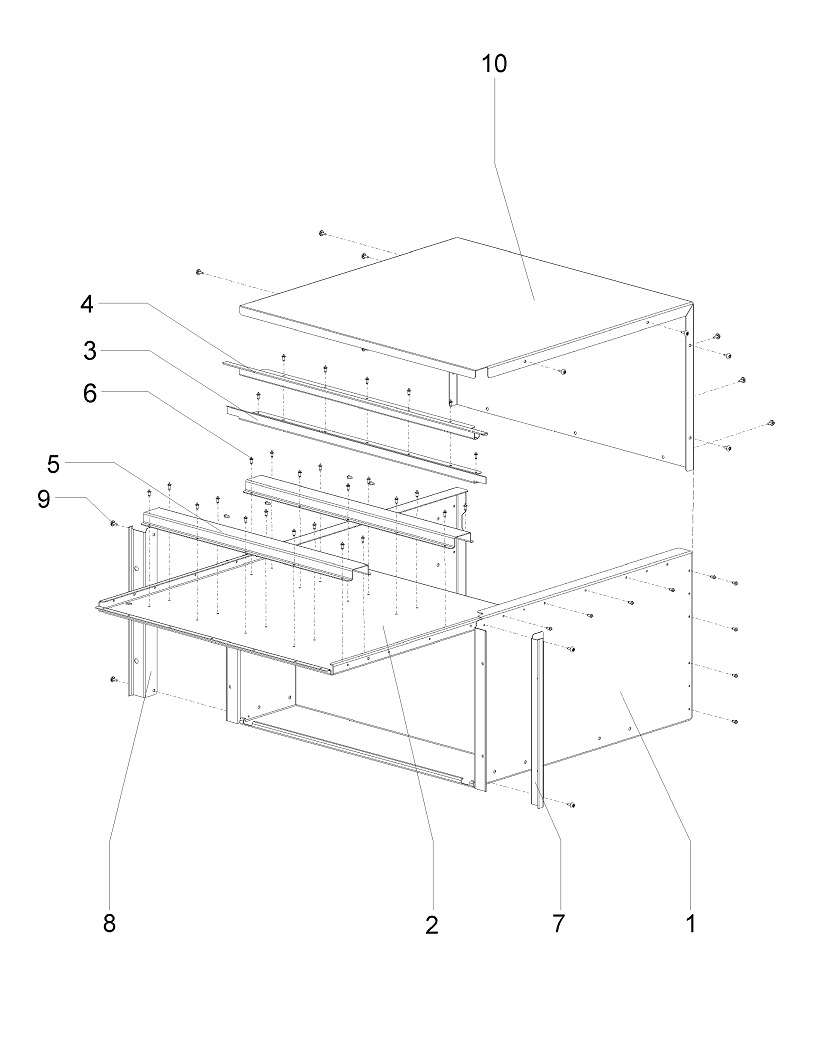 10
4
3
6
5
9
8
2
7
1