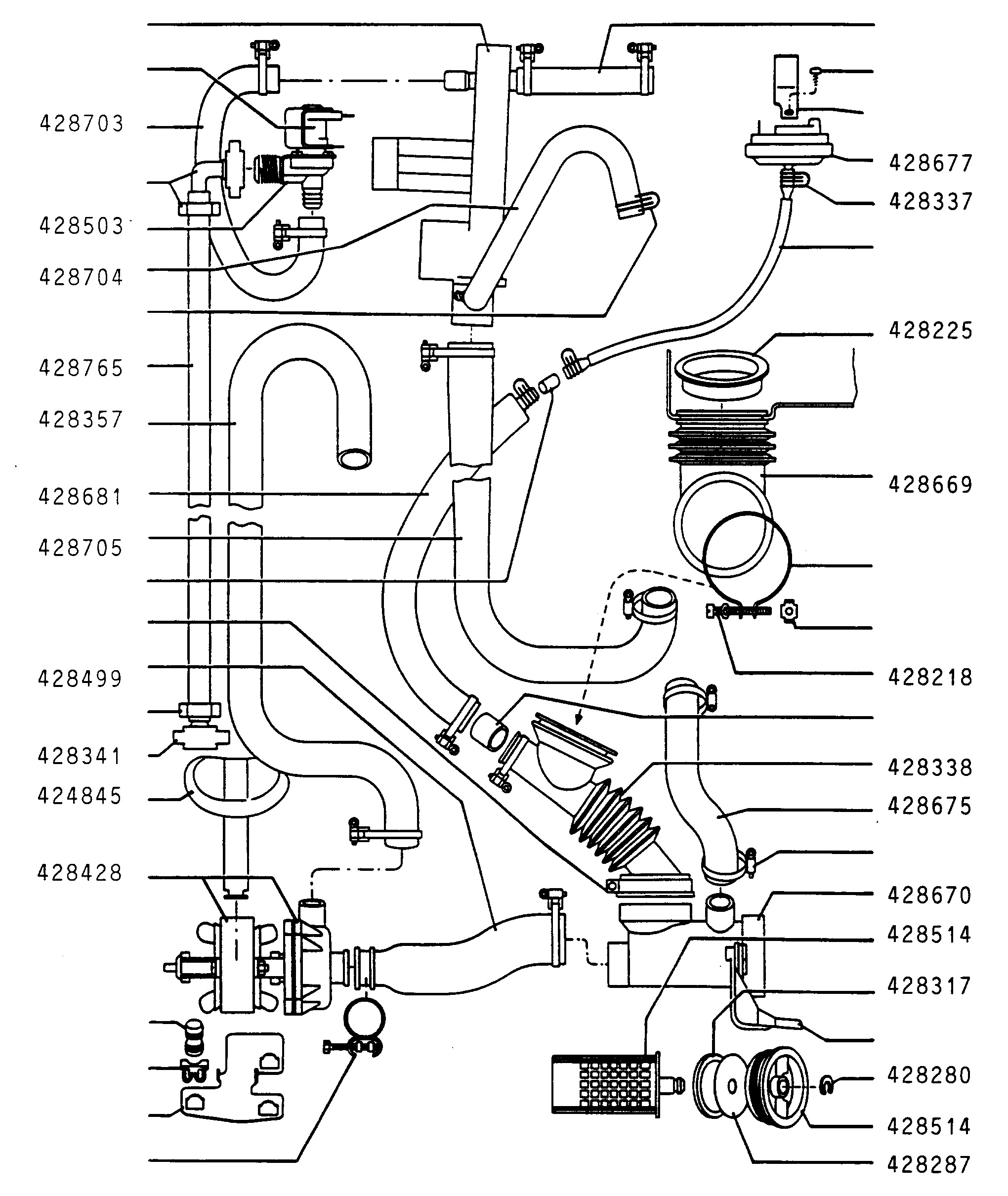 428703
428503
428704
428765
428357
428681
428705
428499
428341
424845
428428
428677
428337
428225
428669
428218
428338
428675
428670
428514
428317
428280
428514
428287