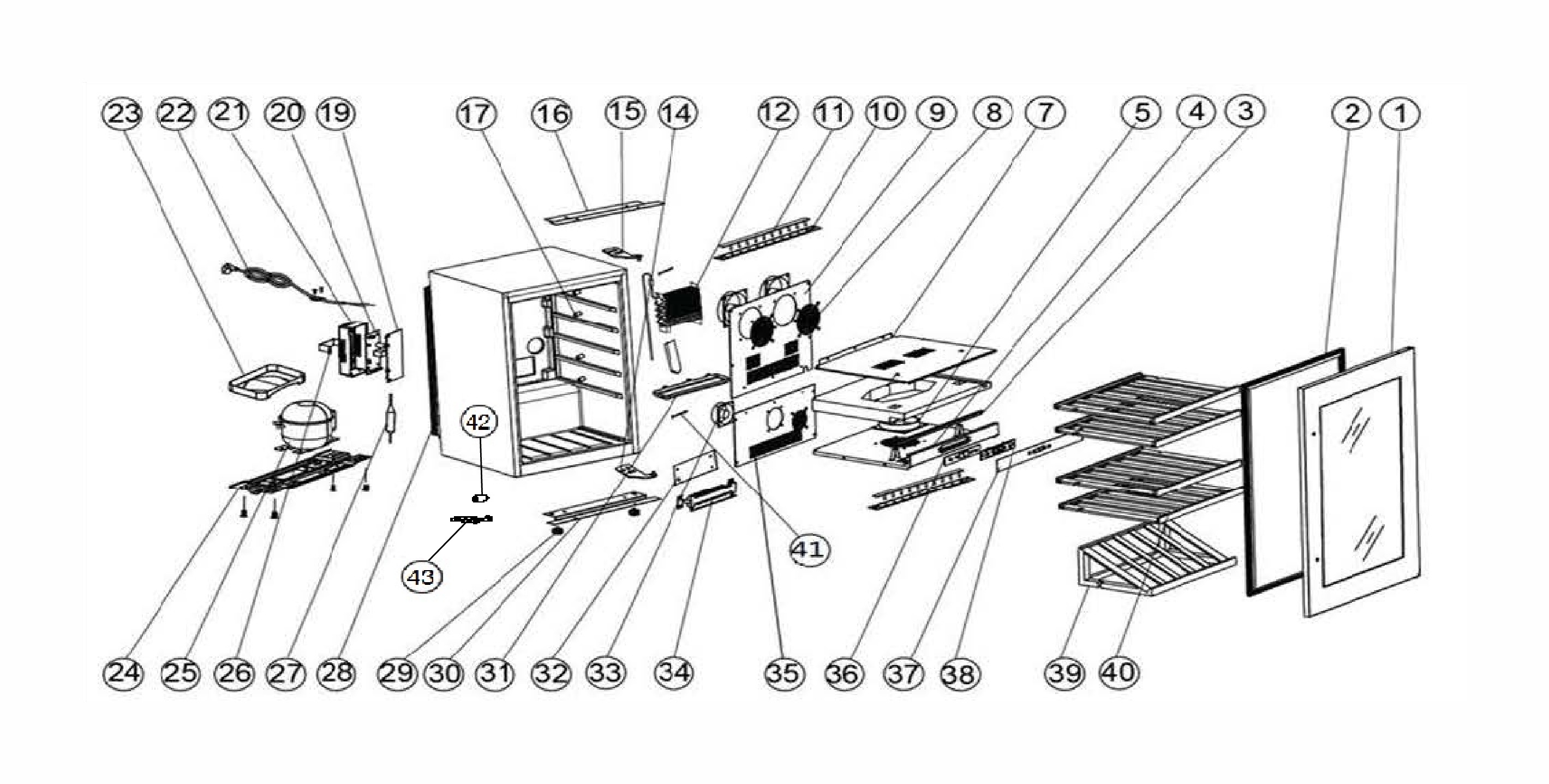 23 22 21 20 19 17 16 15 14 12 11 10 9 8 7 5 4 3 2 1

42

43

41

24 25 26 27 28 29 30 31 32 33 34 35 36 37 38 39 40